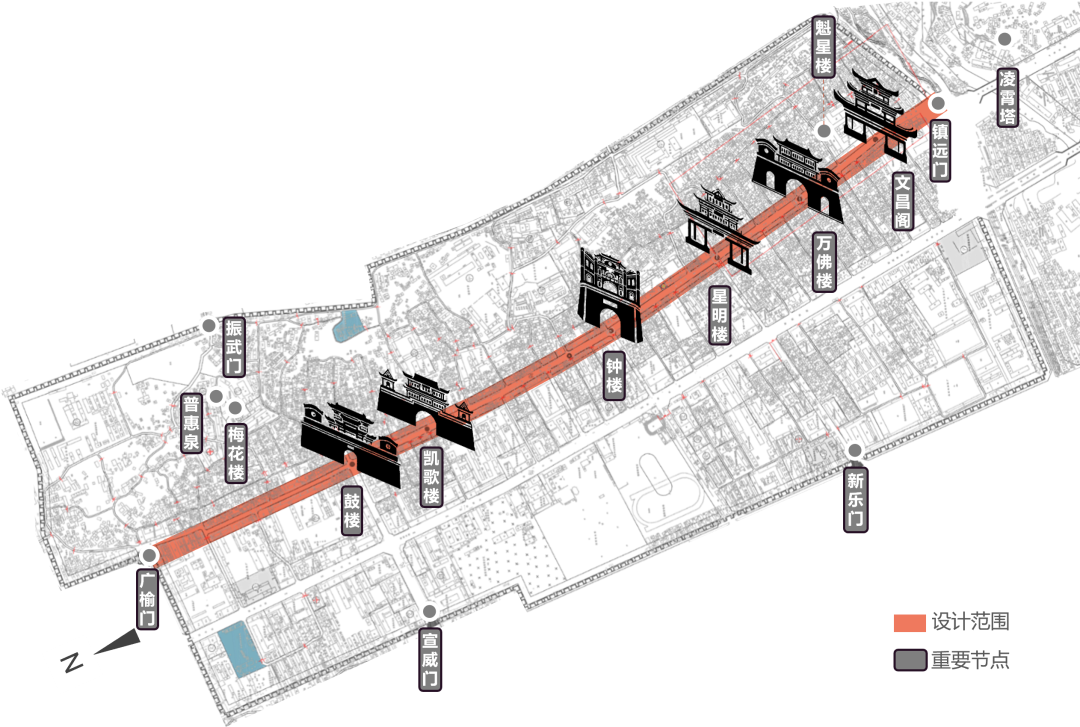 魁星楼

凌霄塔

镇远门

文昌阁

万佛楼

星明楼

钟楼

振武门

普惠泉

梅花楼

凯歌楼

鼓楼

新乐门

广榆门

宣威门

N

设计范围

重要节点